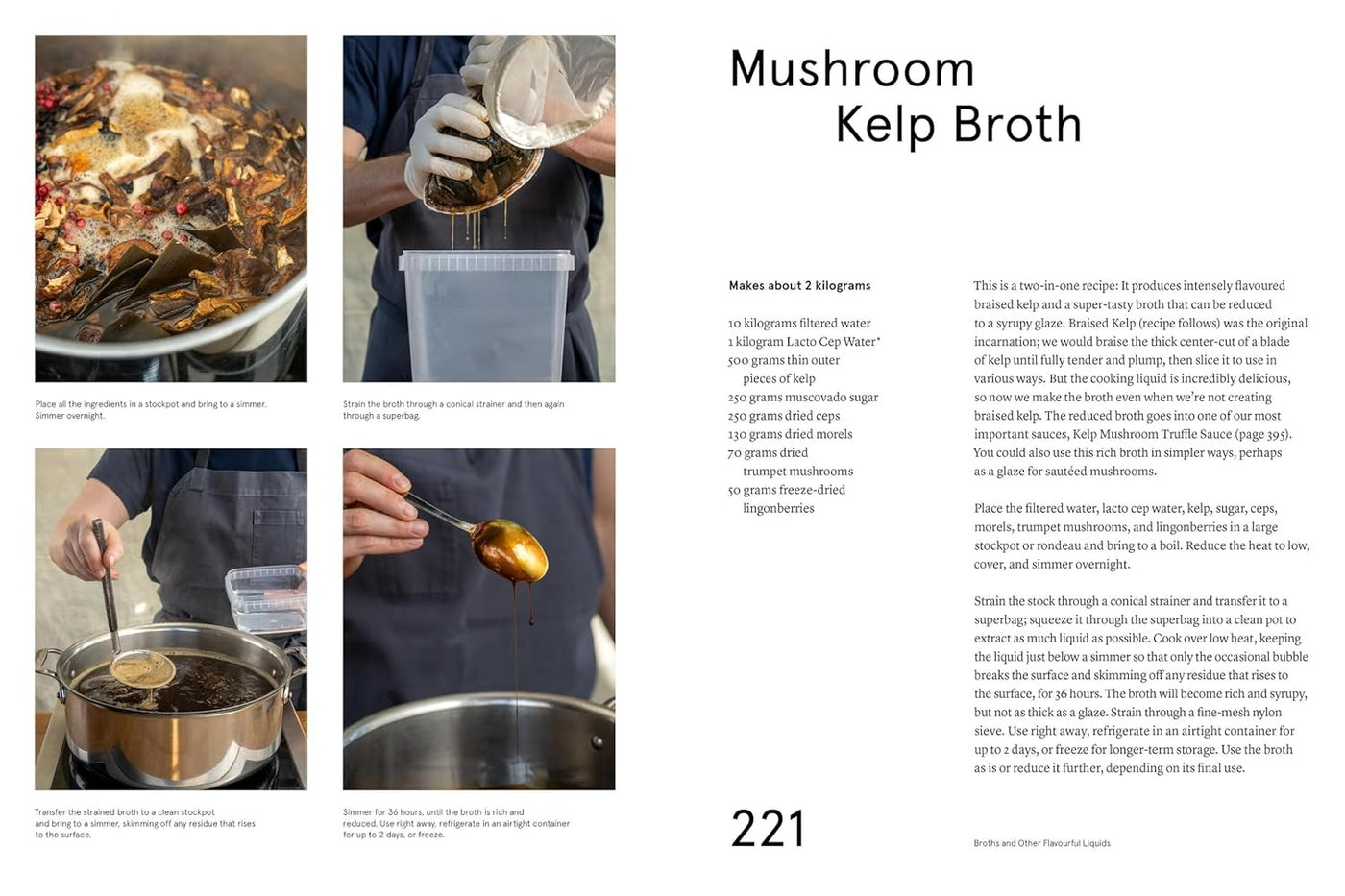 Place all the ingredients in a stockpot and bring to a simmer. Simmer overnight.

Strain the broth through a conical strainer and then again through a superbag.

Transfer the strained broth to a clean stockpot and bring to a simmer, skimming off any residue that rises to the surface.

Simmer for 36 hours, until the broth is rich and reduced. Use right away, refrigerate in an airtight container for up to 2 days, or freeze.

Mushroom Kelp Broth

Makes about 2 kilograms

10 kilograms filtered water
1 kilogram Lacto Cep Water*
500 grams thin outer pieces of kelp
250 grams muscovado sugar
250 grams dried ceps
130 grams dried morels
70 grams dried trumpet mushrooms
50 grams freeze-dried lingonberries

This is a two-in-one recipe: It produces intensely flavoured braised kelp and a super-tasty broth that can be reduced to a syrupy glaze. Braised Kelp (recipe follows) was the original incarnation; we would braise the thick center-cut of a blade of kelp until fully tender and plump, then slice it to use in various ways. But the cooking liquid is incredibly delicious, so now we make the broth even when we're not creating braised kelp. The reduced broth goes into one of our most important sauces, Kelp Mushroom Truffle Sauce (page 395). You could also use this rich broth in simpler ways, perhaps as a glaze for sautéed mushrooms.

Place the filtered water, lacto cep water, kelp, sugar, ceps, morels, trumpet mushrooms, and lingonberries in a large stockpot or rondeau and bring to a boil. Reduce the heat to low, cover, and simmer overnight.

Strain the stock through a conical strainer and transfer it to a superbag; squeeze it through the superbag into a clean pot to extract as much liquid as possible. Cook over low heat, keeping the liquid just below a simmer so that only the occasional bubble breaks the surface and skimming off any residue that rises to the surface, for 36 hours. The broth will become rich and syrupy, but not as thick as a glaze. Strain through a fine-mesh nylon sieve. Use right away, refrigerate in an airtight container for up to 2 days, or freeze for longer-term storage. Use the broth as is or reduce it further, depending on its final use.

221

Broths and Other Flavourful Liquids